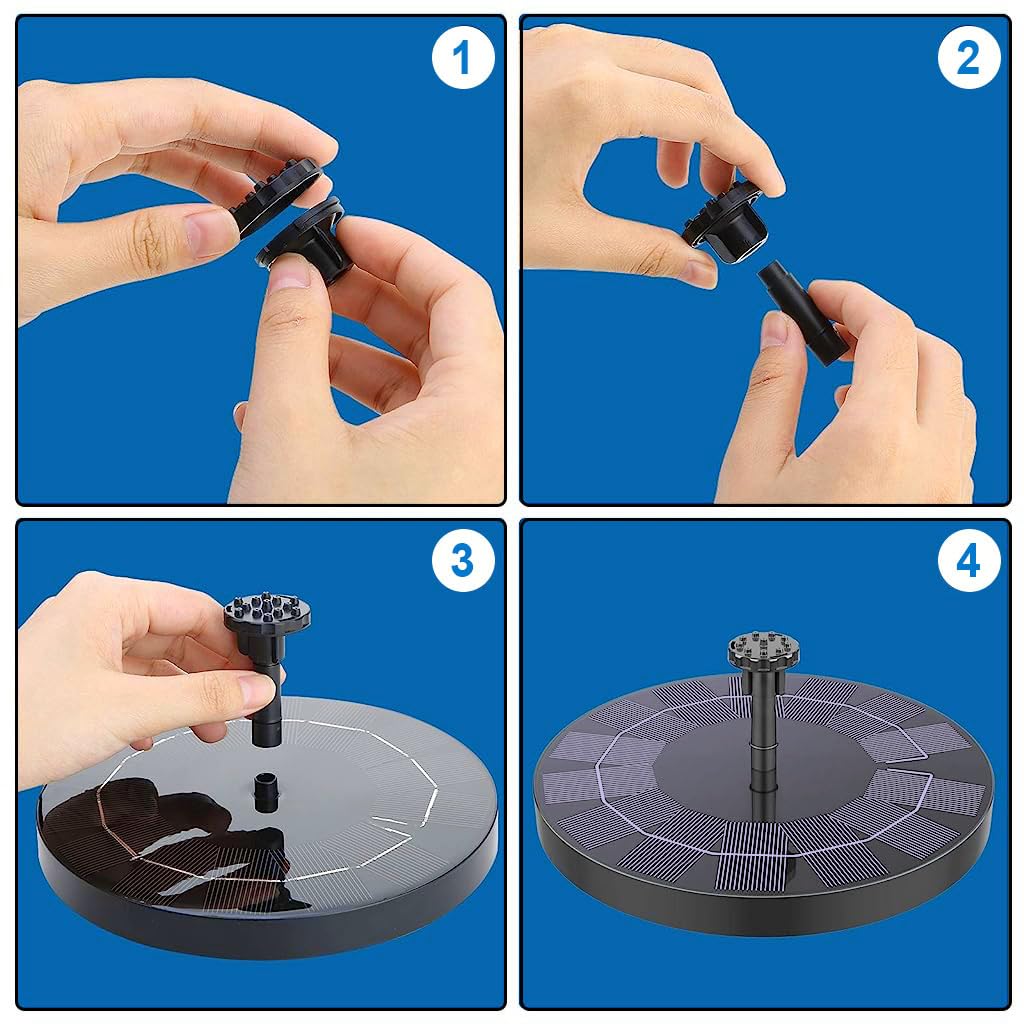 1

2

3

4